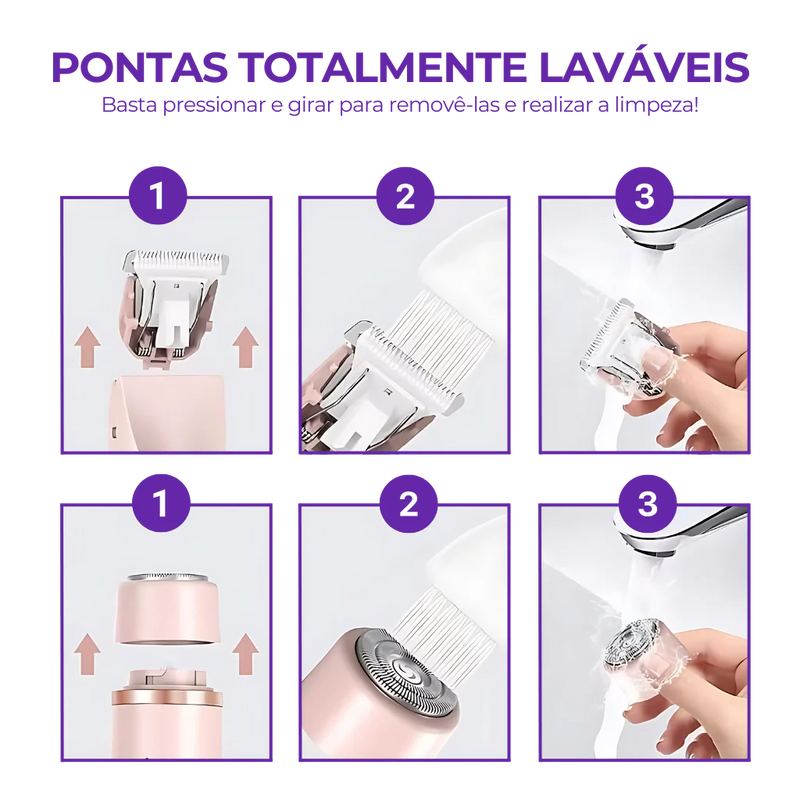 PONTAS TOTALMENTE LAVÁVEIS

Basta pressionar e girar para removê-las e realizar a limpeza!

1

2

3

1

2

3