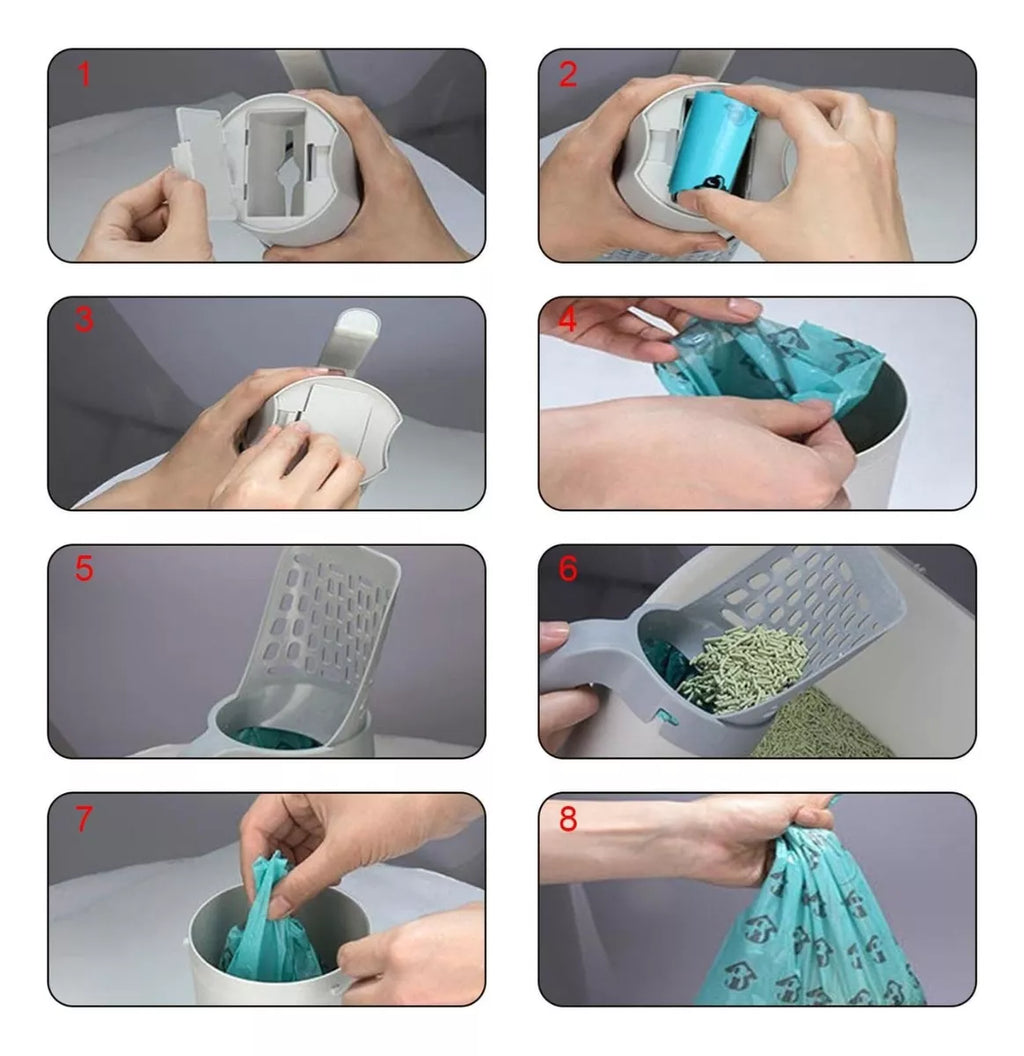 1

2

3

4

5

6

7

8